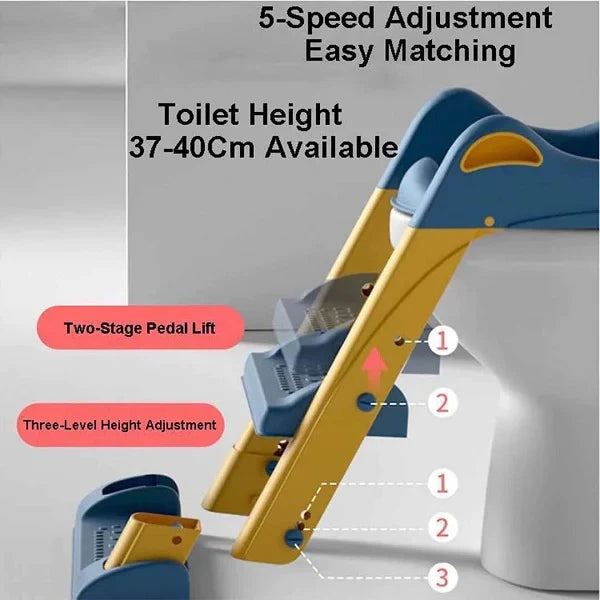 5-Speed Adjustment
Easy Matching

Toilet Height
37-40Cm Available

Two-Stage Pedal Lift

1

2

Three-Level Height Adjustment

1

2

3